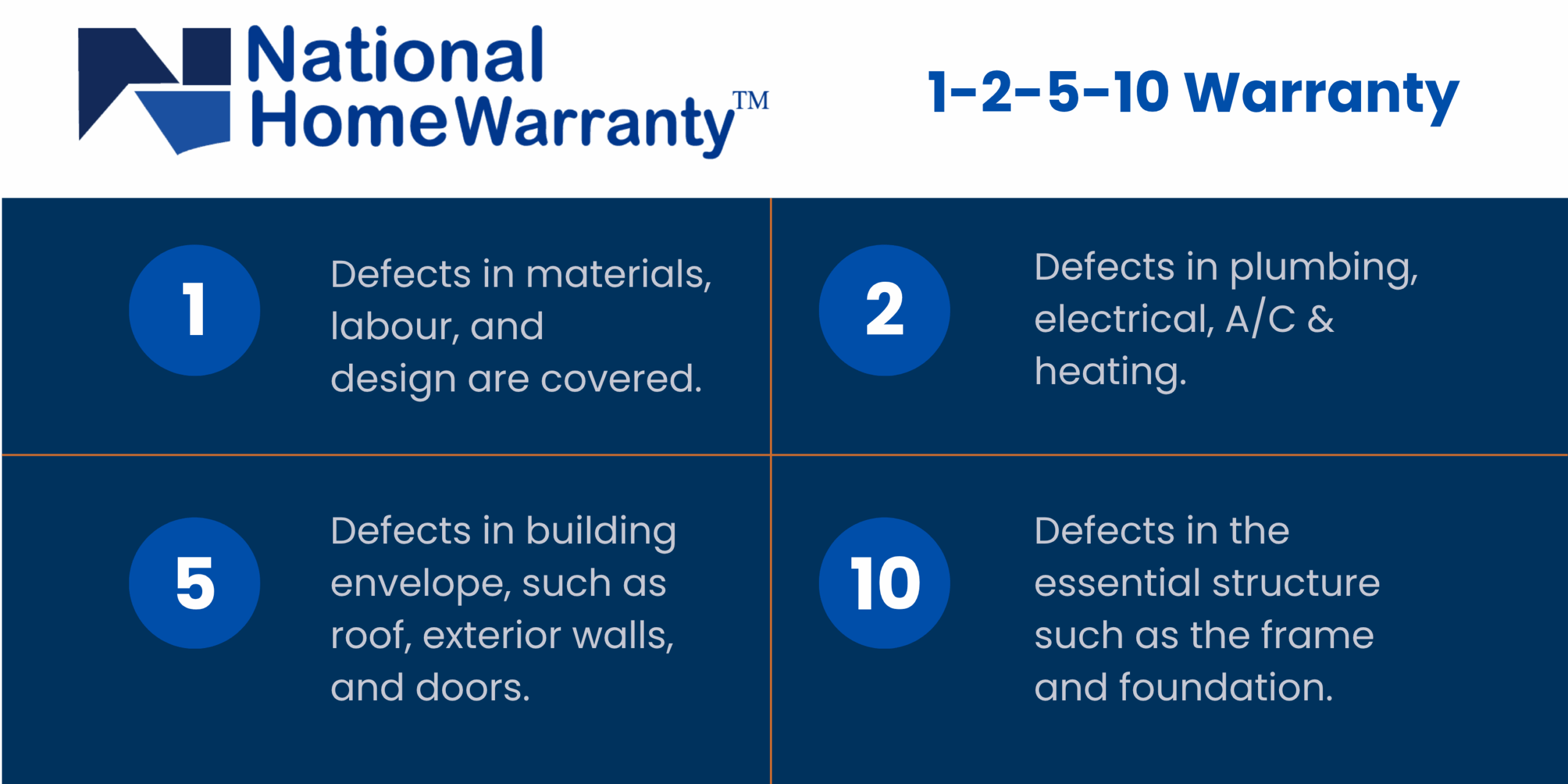 National HomeWarranty™

1-2-5-10 Warranty

1

Defects in materials, labour, and design are covered.

2

Defects in plumbing, electrical, A/C & heating.

5

Defects in building envelope, such as roof, exterior walls, and doors.

10

Defects in the essential structure such as the frame and foundation.